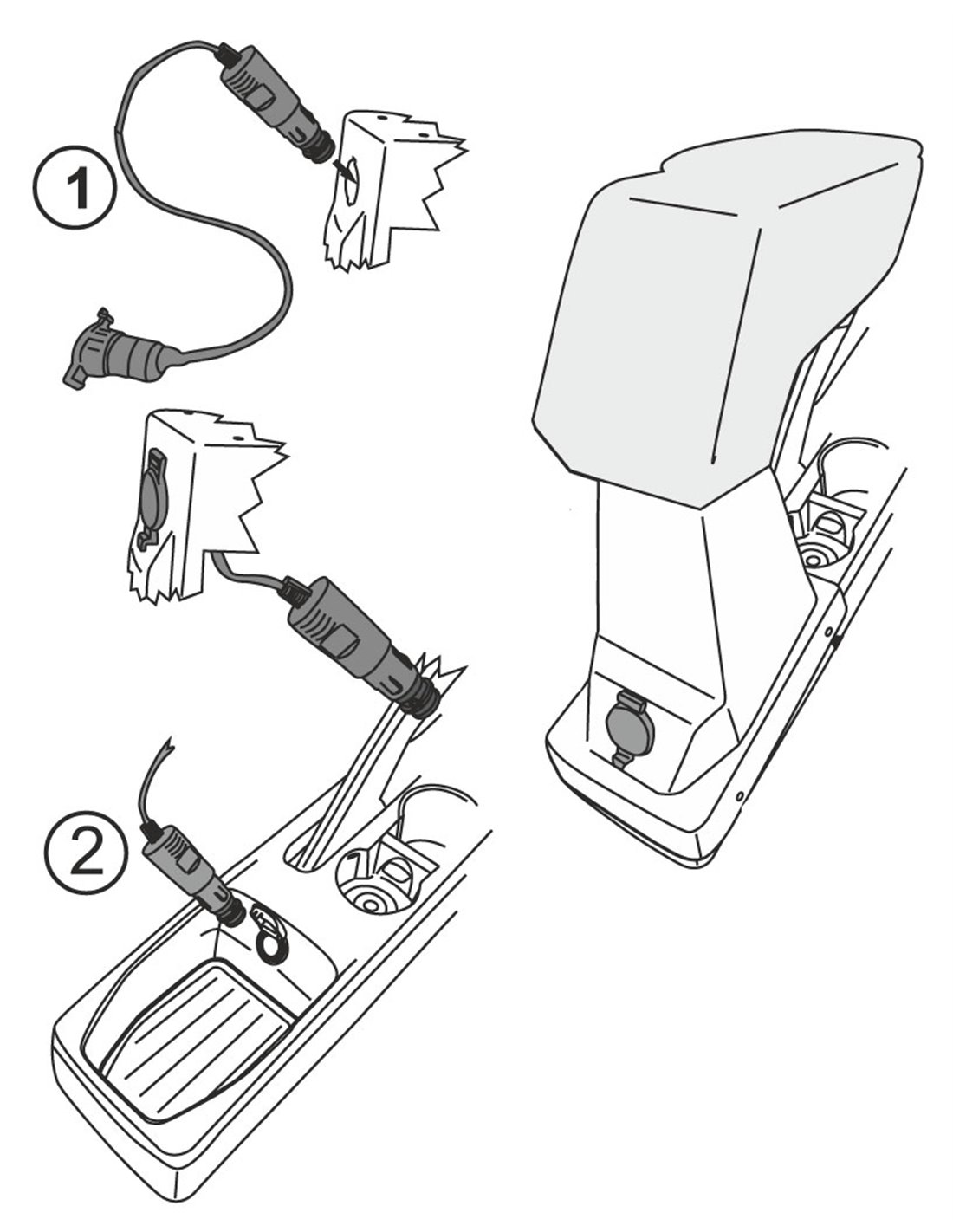 1

2