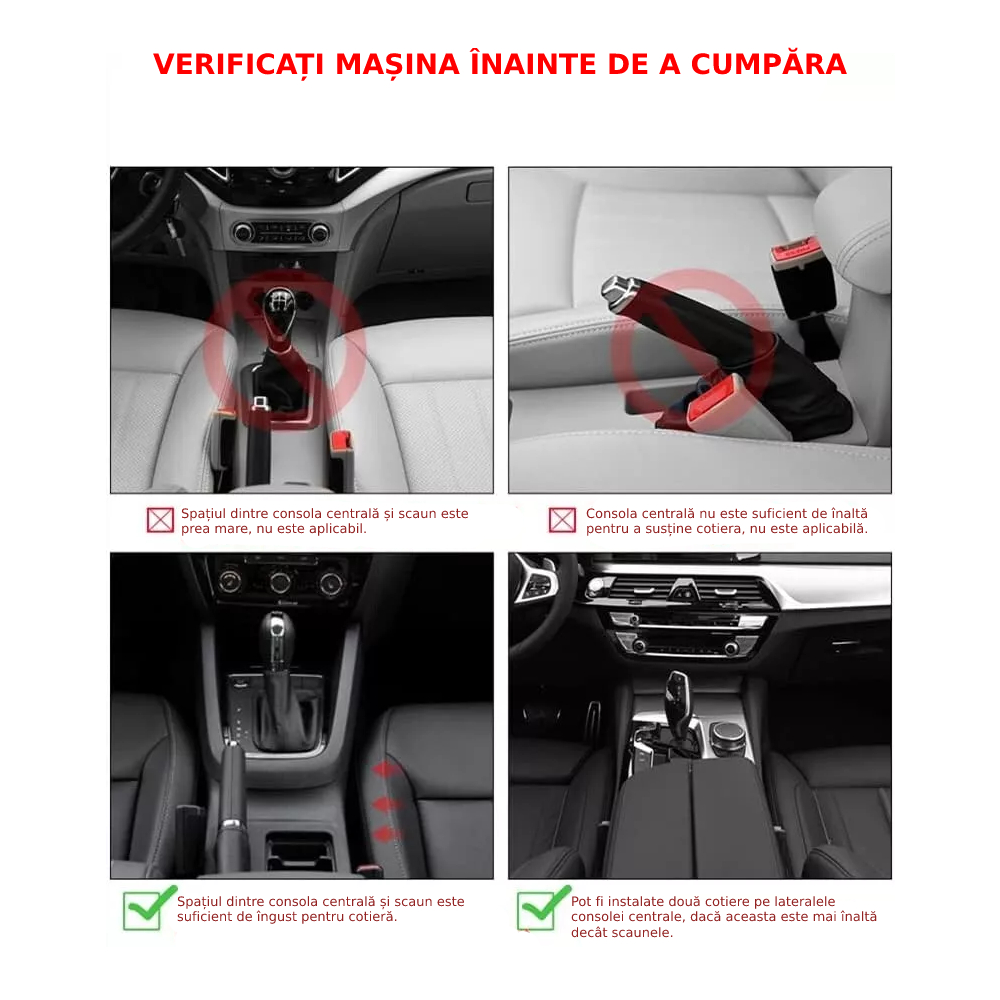 VERIFICAȚI MAȘINA ÎNAINTE DE A CUMPĂRA

Spațiul dintre consola centrală și scaun este prea mare, nu este aplicabil.

Consola centrală nu este suficient de înaltă pentru a susține cotiera, nu este aplicabilă.

Spațiul dintre consola centrală și scaun este suficient de îngust pentru cotieră.

Pot fi instalate două cotiere pe lateralele consolei centrale, dacă aceasta este mai înaltă decât scaunele.